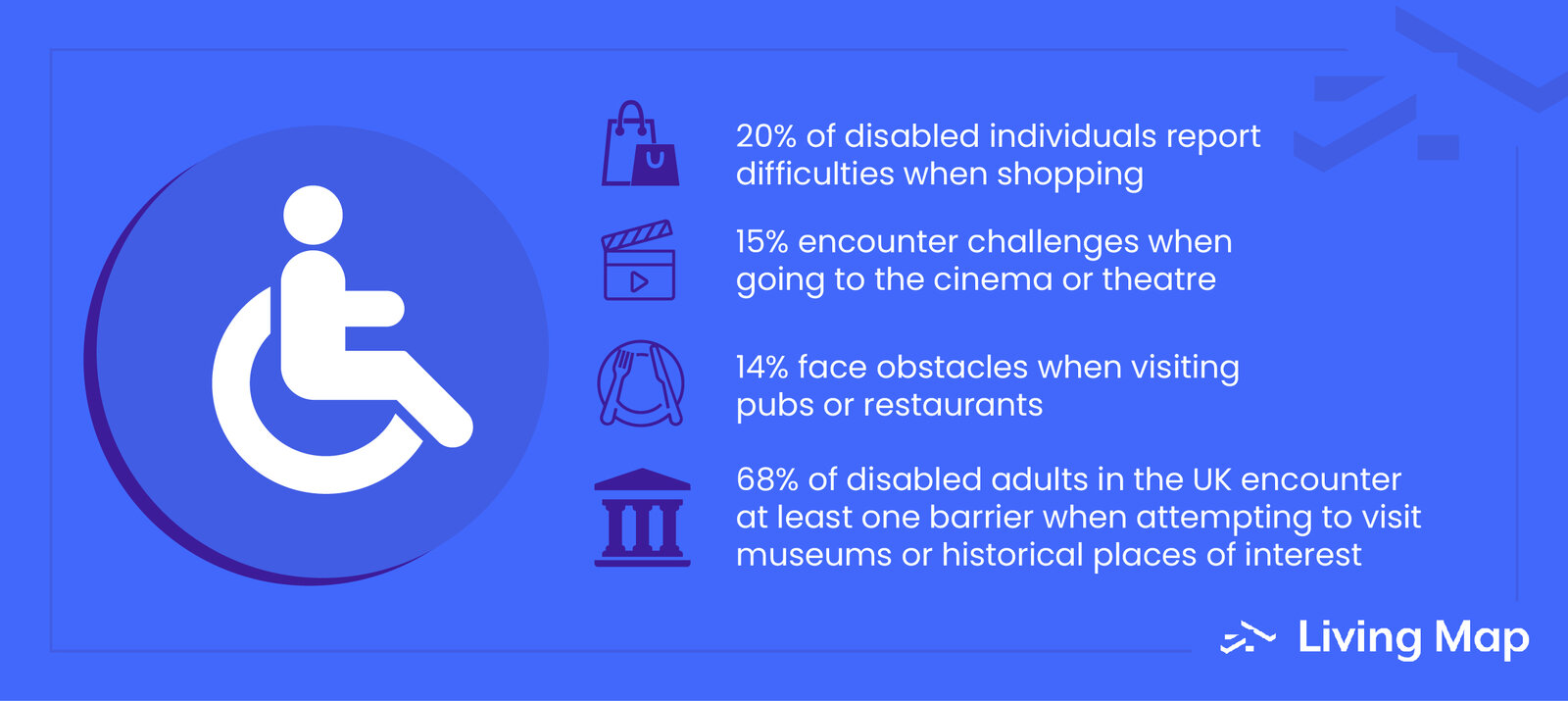 20% of disabled individuals report difficulties when shopping

15% encounter challenges when going to the cinema or theatre

14% face obstacles when visiting pubs or restaurants

68% of disabled adults in the UK encounter at least one barrier when attempting to visit museums or historical places of interest

Living Map