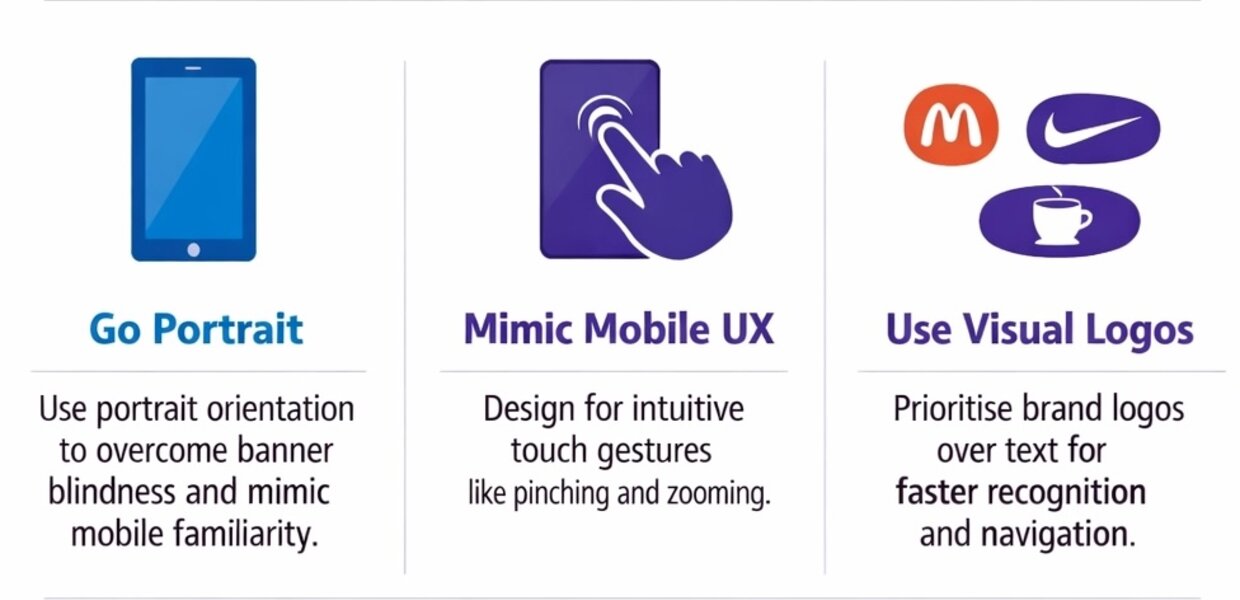 Go Portrait

Use portrait orientation to overcome banner blindness and mimic mobile familiarity.

Mimic Mobile UX

Design for intuitive touch gestures like pinching and zooming.

Use Visual Logos

Prioritise brand logos over text for faster recognition and navigation.